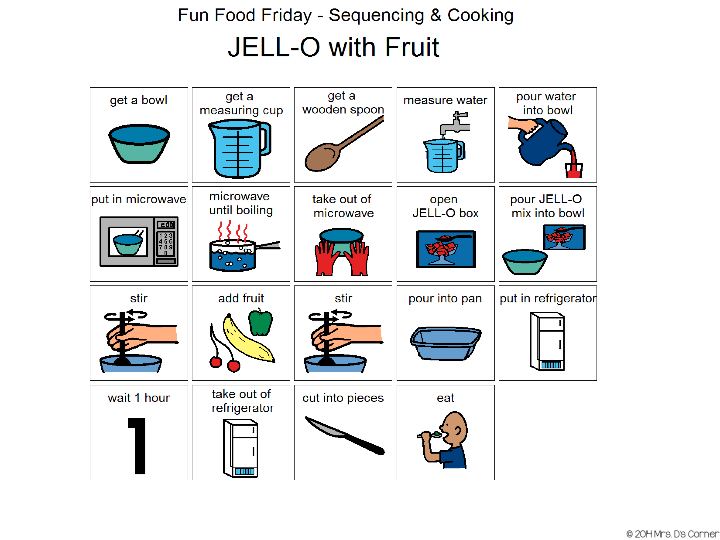 Fun Food Friday - Sequencing & Cooking

JELL-O with Fruit

| get a bowl | get a measuring cup | get a wooden spoon | measure water | pour water into bowl |
|---|---|---|---|---|
| put in microwave | microwave until boiling | take out of microwave | open JELL-O box | pour JELL-O mix into bowl |
| stir | add fruit | stir | pour into pan | put in refrigerator |
| wait 1 hour 1 | take out of refrigerator | cut into pieces | eat | |

© 2014 Mrs. D's Corner